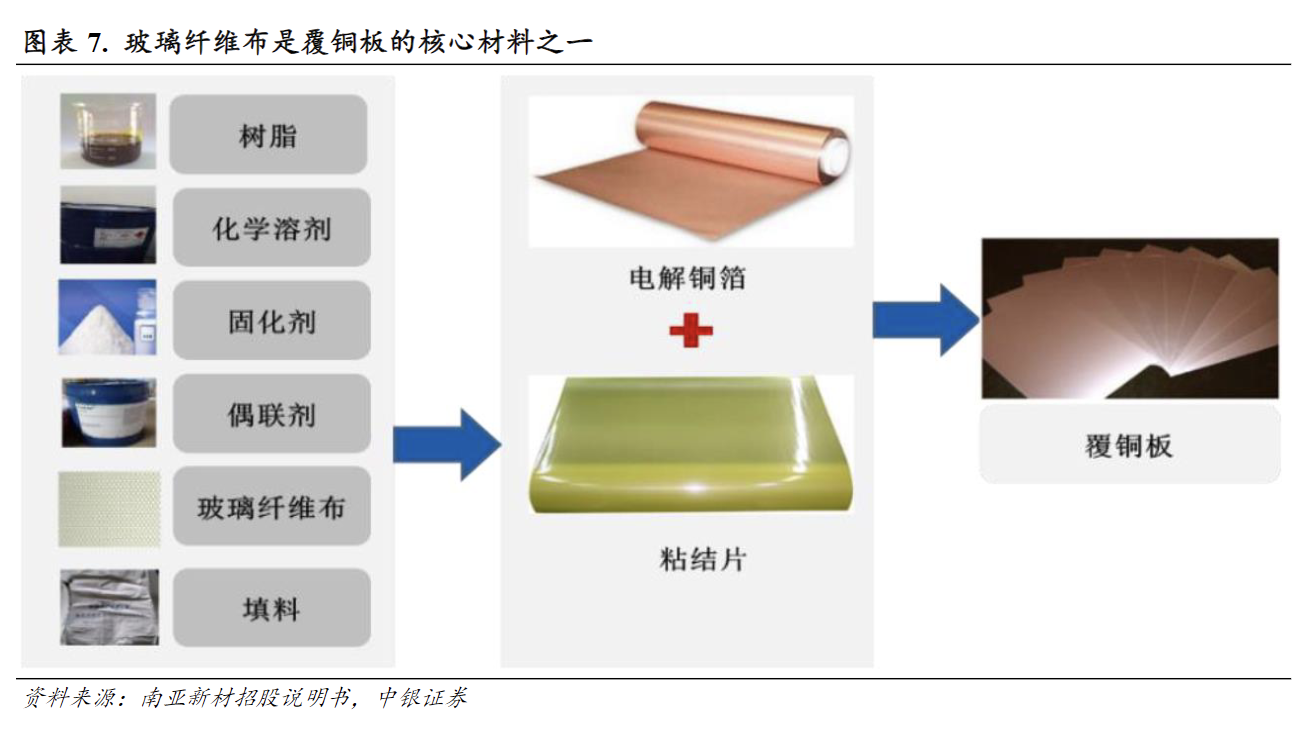 图表 7. 玻璃纤维布是覆铜板的核心材料之一

树脂

化学溶剂

固化剂

偶联剂

玻璃纤维布

填料

电解铜箔

粘结片

覆铜板

资料来源：南亚新材招股说明书，中银证券